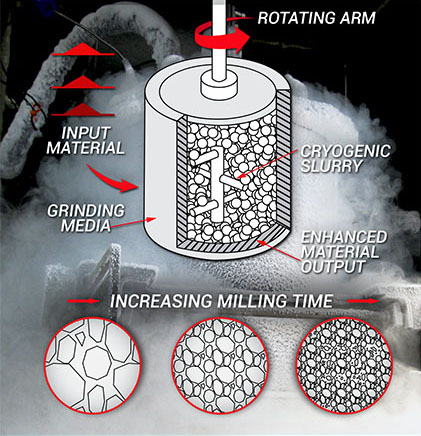 ROTATING ARM

INPUT MATERIAL

CRYOGENIC SLURRY

GRINDING MEDIA

ENHANCED MATERIAL OUTPUT

INCREASING MILLING TIME